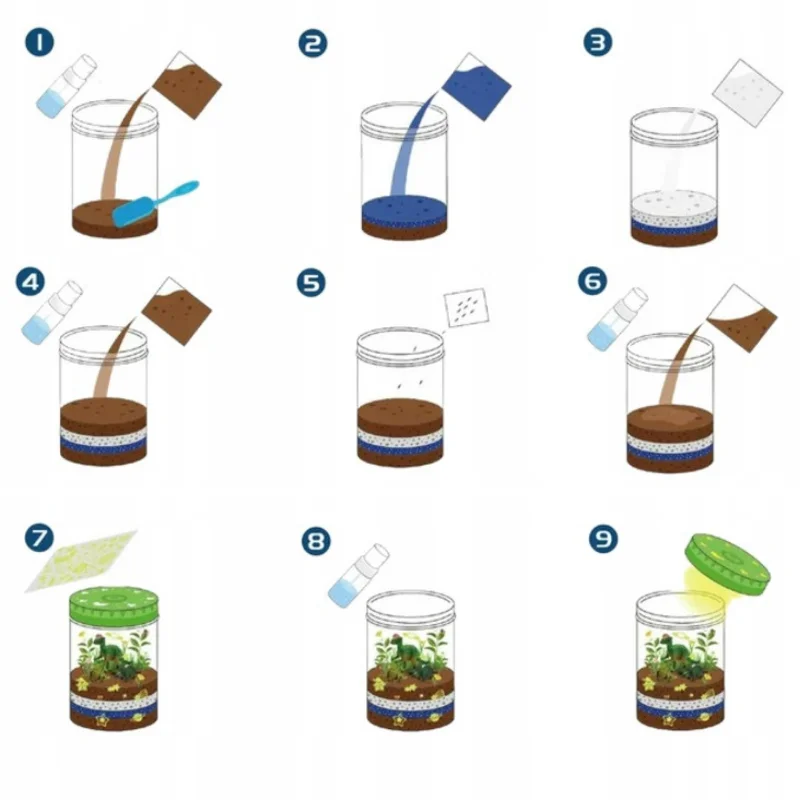 1
2
3
4
5
6
7
8
9