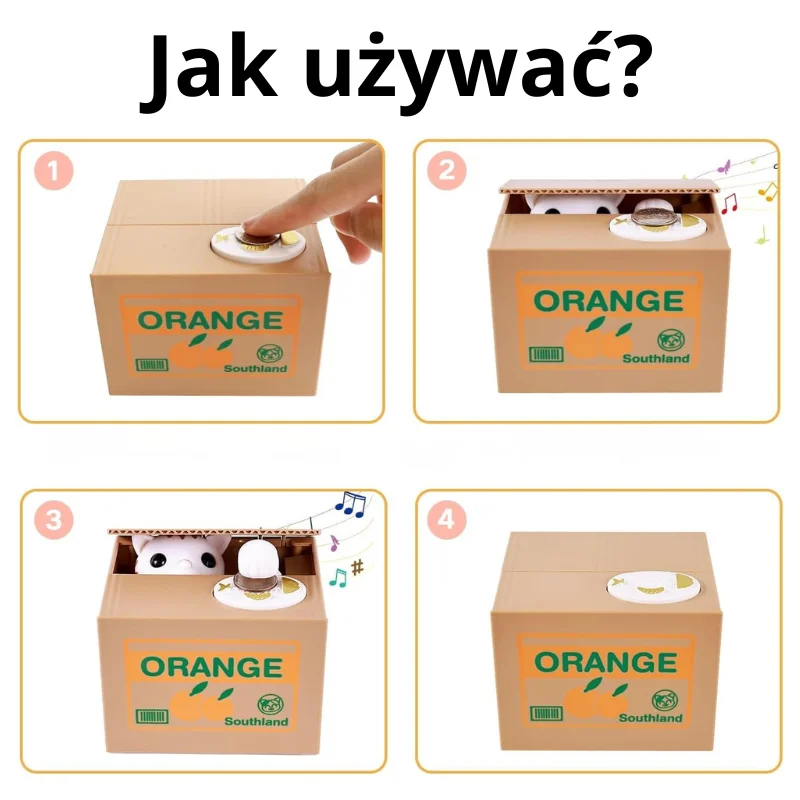 Jak używać?

1

ORANGE

Southland

2

ORANGE

Southland

3

ORANGE

Southland

4

ORANGE

Southland